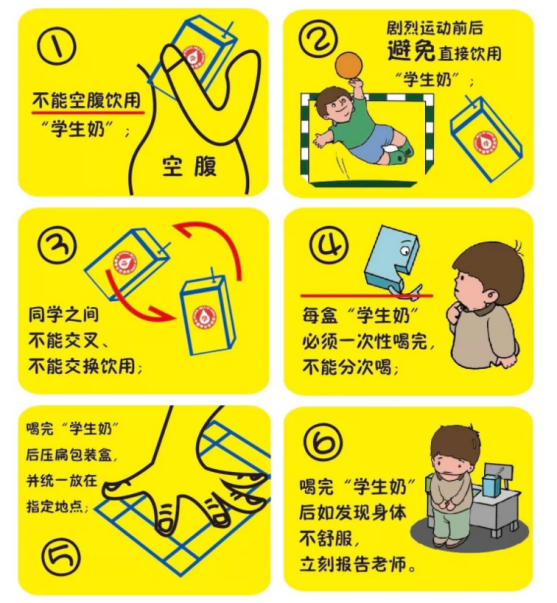 ①

不能空腹饮用“学生奶”；

空腹

②

剧烈运动前后避免直接饮用“学生奶”；

③

同学之间不能交叉、不能交换饮用；

④

每盒“学生奶”必须一次性喝完，不能分次喝；

喝完“学生奶”后压扁包装盒，并统一放在指定地点；

⑤

⑥

喝完“学生奶”后如发现身体不舒服，立刻报告老师。